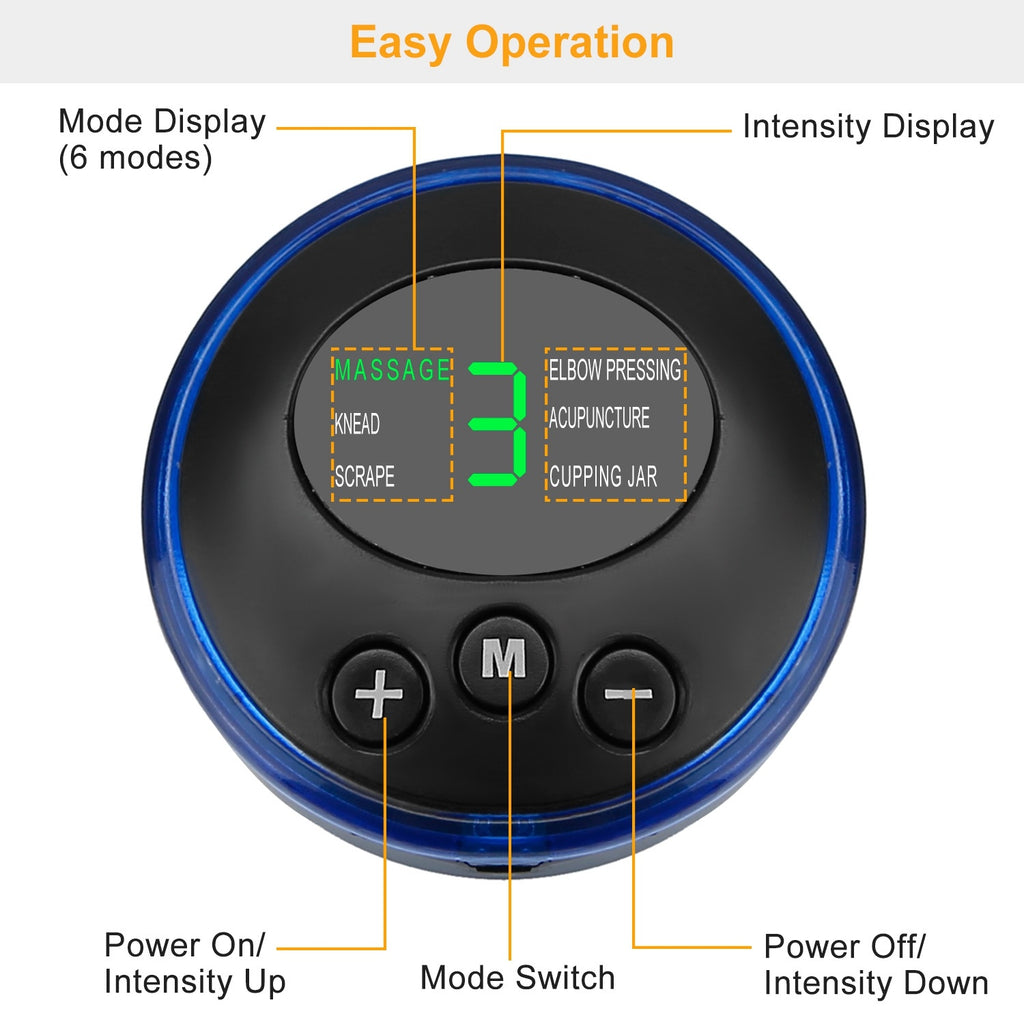 Easy Operation

Mode Display
(6 modes)

Intensity Display

MASSAGE
KNEAD
SCRAPE

3

ELBOW PRESSING
ACUPUNCTURE
CUPPING JAR

+
M
−

Power On/
Intensity Up

Mode Switch

Power Off/
Intensity Down